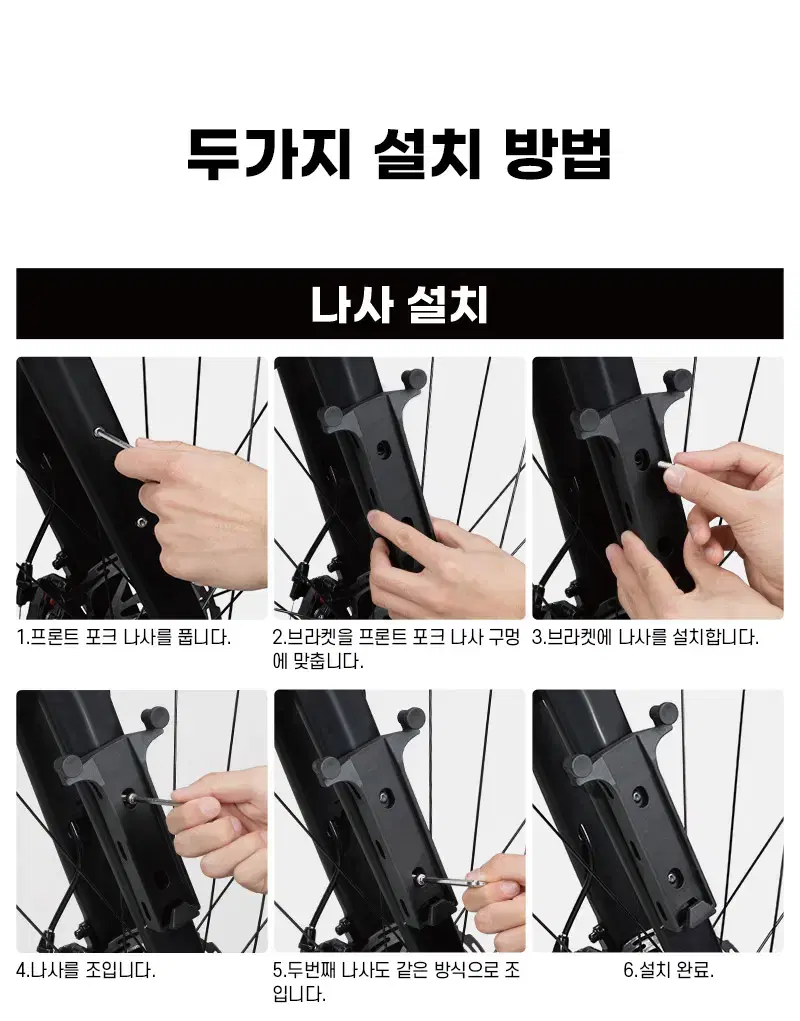 두가지 설치 방법

나사 설치

1.프론트 포크 나사를 풉니다.

2.브라켓을 프론트 포크 나사 구멍에 맞춥니다.

3.브라켓에 나사를 설치합니다.

4.나사를 조입니다.

5.두번째 나사도 같은 방식으로 조입니다.

6.설치 완료.